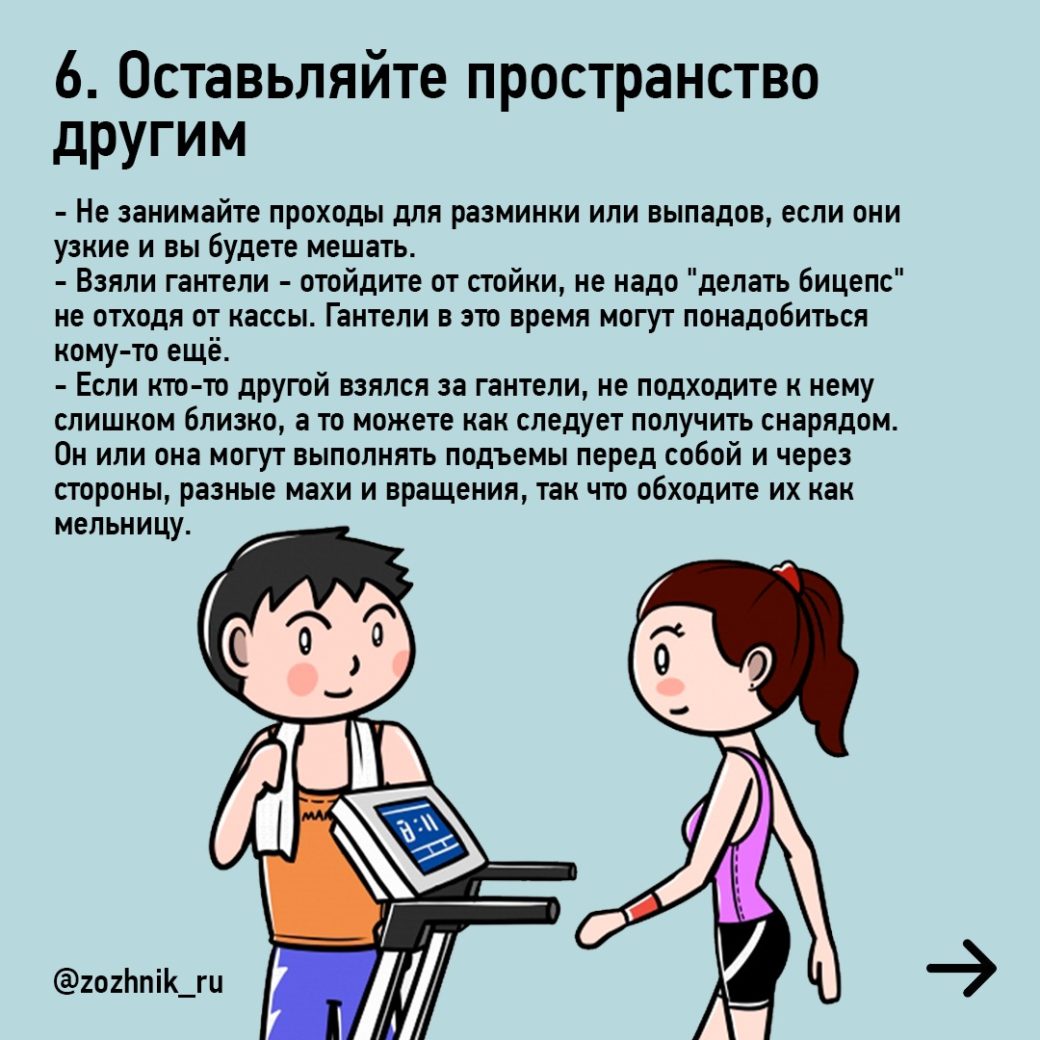 6. Оставьляйте пространство другим

- Не занимайте проходы для разминки или выпадов, если они узкие и вы будете мешать.
- Взяли гантели - отойдите от стойки, не надо "делать бицепс" не отходя от кассы. Гантели в это время могут понадобиться кому-то ещё.
- Если кто-то другой взялся за гантели, не подходите к нему слишком близко, а то можете как следует получить снарядом. Он или она могут выполнять подъемы перед собой и через стороны, разные махи и вращения, так что обходите их как мельницу.

8:11

@zozhnik_ru

→